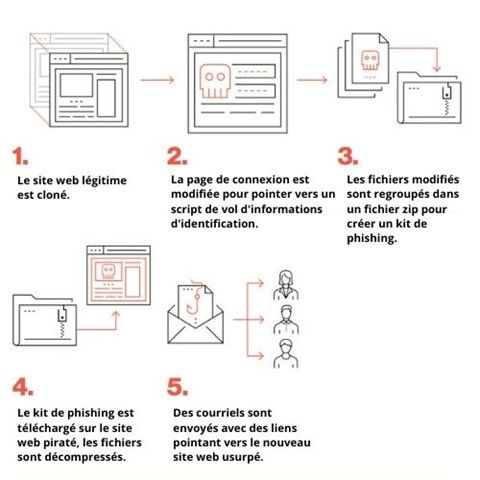 1.

Le site web légitime est cloné.

2.

La page de connexion est modifiée pour pointer vers un script de vol d'informations d'identification.

3.

Les fichiers modifiés sont regroupés dans un fichier zip pour créer un kit de phishing.

4.

Le kit de phishing est téléchargé sur le site web piraté, les fichiers sont décompressés.

5.

Des courriels sont envoyés avec des liens pointant vers le nouveau site web usurpé.